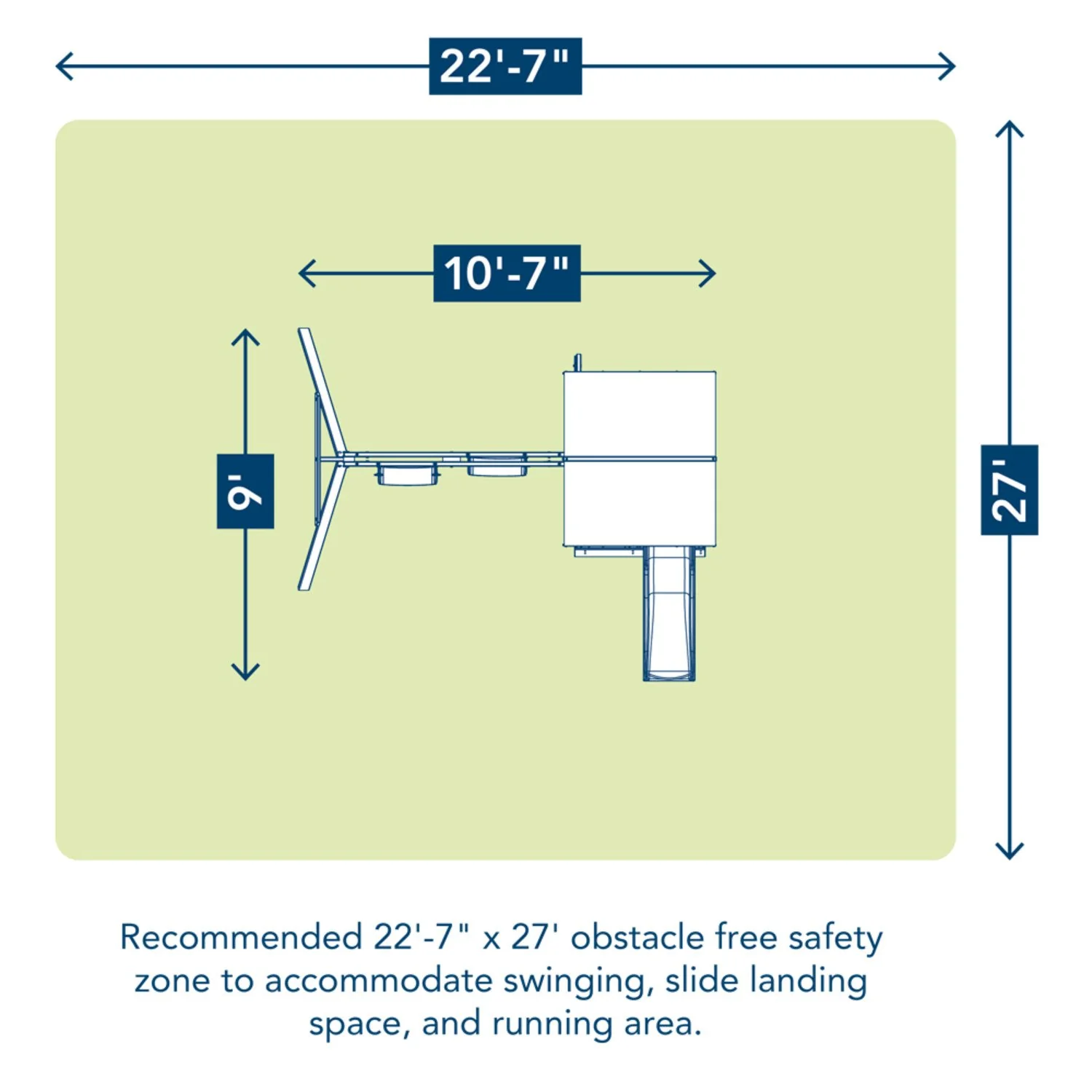 22'-7"

10'-7"

9'

27'

Recommended 22'-7" x 27' obstacle free safety zone to accommodate swinging, slide landing space, and running area.